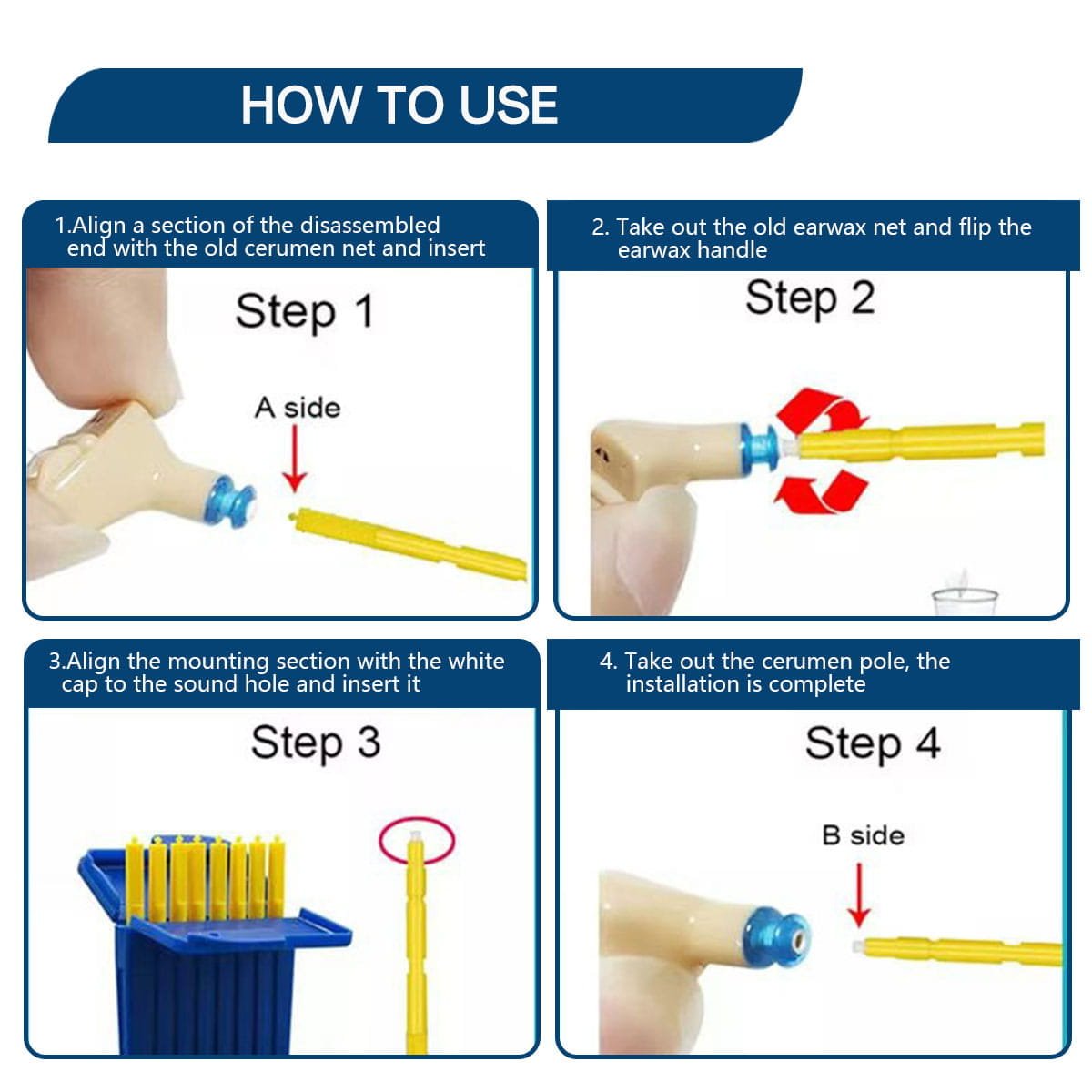 HOW TO USE

1.Align a section of the disassembled end with the old cerumen net and insert

Step 1

A side

2. Take out the old earwax net and flip the earwax handle

Step 2

3.Align the mounting section with the white cap to the sound hole and insert it

Step 3

4. Take out the cerumen pole, the installation is complete

Step 4

B side